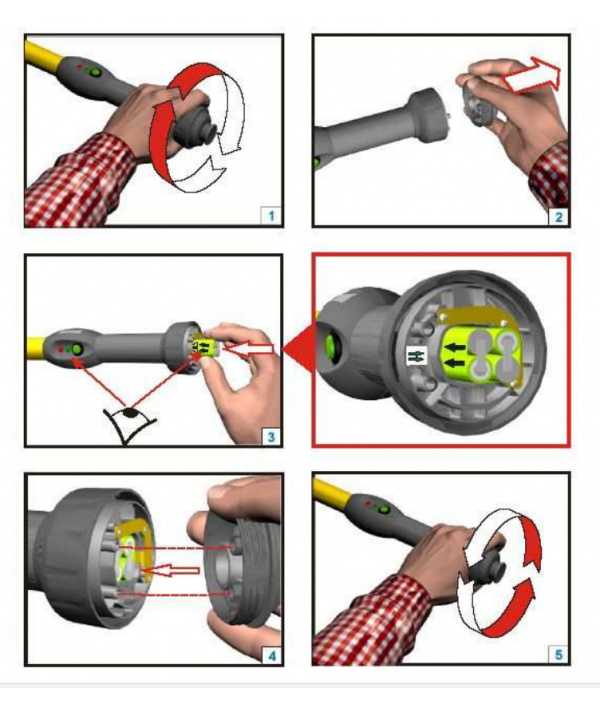 1

2

3

4

5